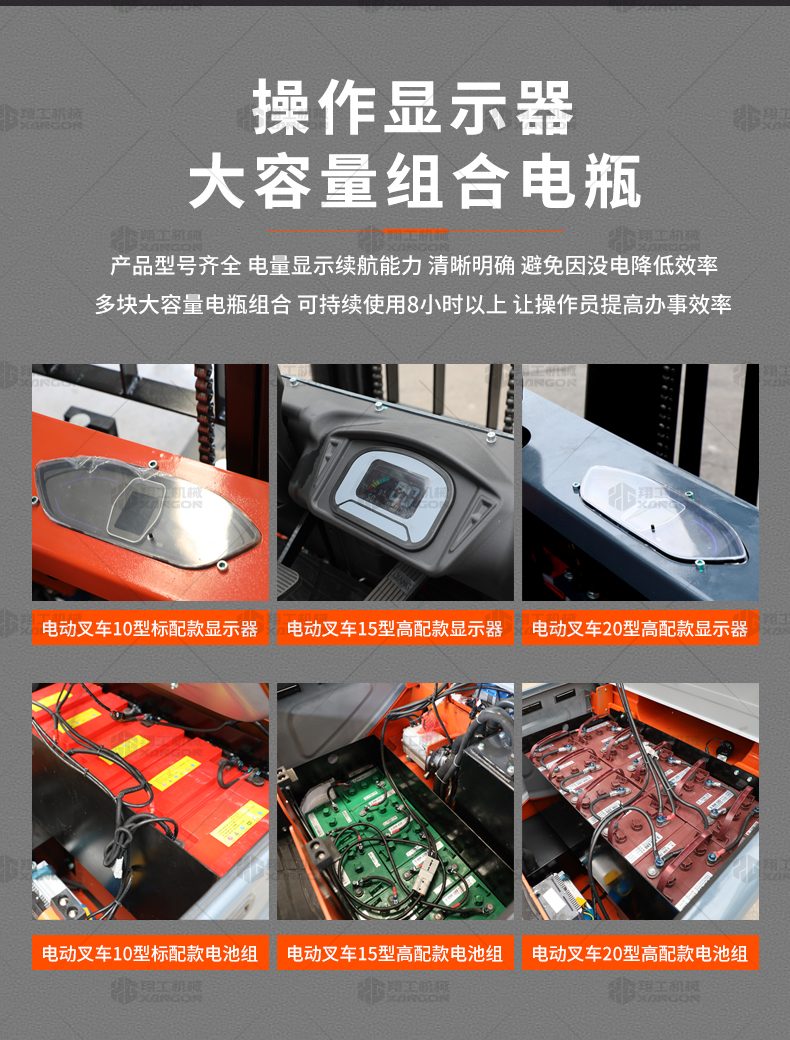 操作显示器
大容量组合电瓶

产品型号齐全 电量显示续航能力 清晰明确 避免因没电降低效率
多块大容量电瓶组合 可持续使用8小时以上 让操作员提高办事效率

电动叉车10型标配款显示器
电动叉车15型高配款显示器
电动叉车20型高配款显示器

电动叉车10型标配款电池组
电动叉车15型高配款电池组
电动叉车20型高配款电池组